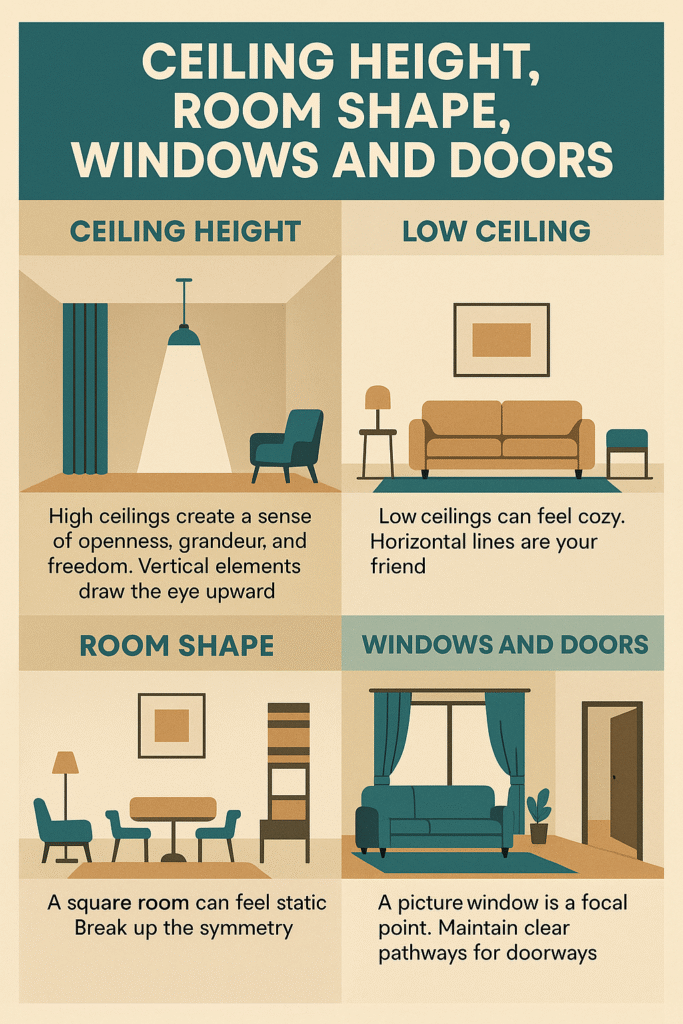 CEILING HEIGHT, ROOM SHAPE, WINDOWS AND DOORS

CEILING HEIGHT

High ceilings create a sense of openness, grandeur, and freedom. Vertical elements draw the eye upward

LOW CEILING

Low ceilings can feel cozy. Horizontal lines are your friend

ROOM SHAPE

A square room can feel static Break up the symmetry

WINDOWS AND DOORS

A picture window is a focal point. Maintain clear pathways for doorways